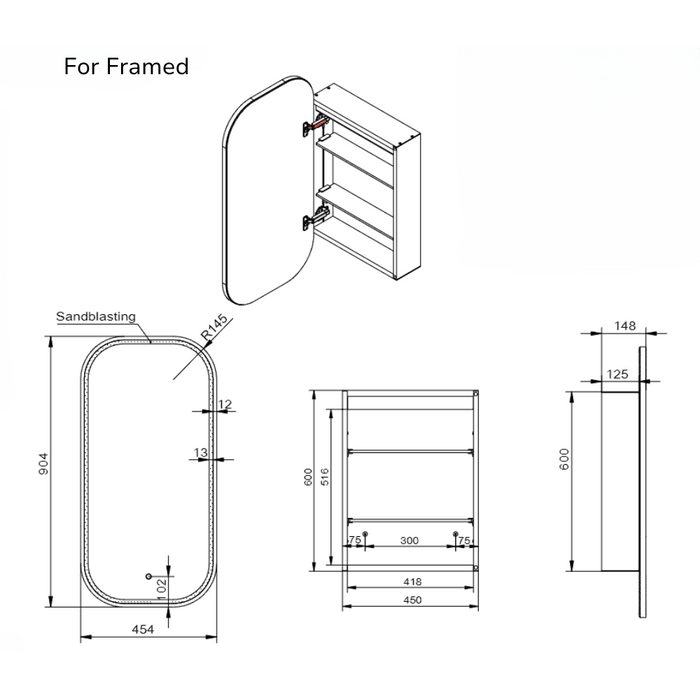 For Framed

Sandblasting
R145
12
13
904
102
454

600
516
75
300
75
418
450

148
125
600