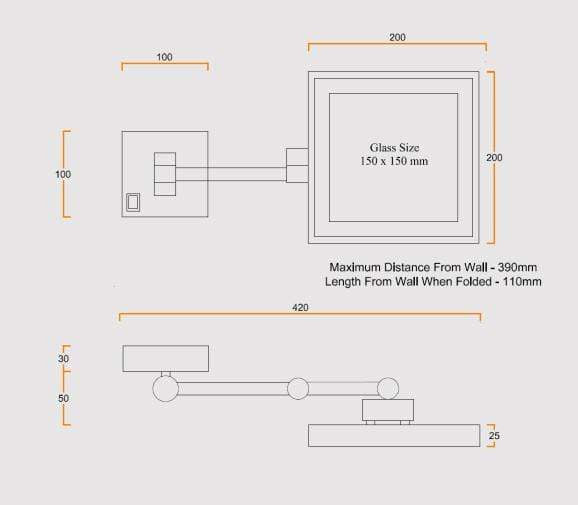 200

100

100

Glass Size
150 x 150 mm

200

Maximum Distance From Wall - 390mm
Length From Wall When Folded - 110mm

420

30

50

25