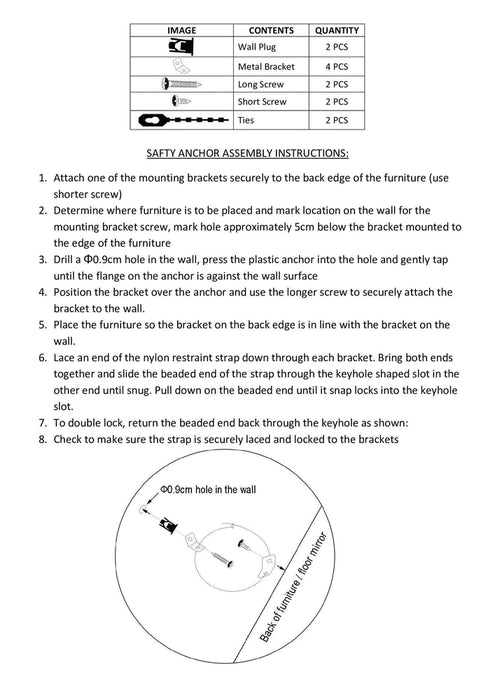 | IMAGE | CONTENTS | QUANTITY |
|---|---|---|
| | Wall Plug | 2 PCS |
| | Metal Bracket | 4 PCS |
| | Long Screw | 2 PCS |
| | Short Screw | 2 PCS |
| | Ties | 2 PCS |

SAFTY ANCHOR ASSEMBLY INSTRUCTIONS:

1. Attach one of the mounting brackets securely to the back edge of the furniture (use shorter screw)
2. Determine where furniture is to be placed and mark location on the wall for the mounting bracket screw, mark hole approximately 5cm below the bracket mounted to the edge of the furniture
3. Drill a Φ0.9cm hole in the wall, press the plastic anchor into the hole and gently tap until the flange on the anchor is against the wall surface
4. Position the bracket over the anchor and use the longer screw to securely attach the bracket to the wall.
5. Place the furniture so the bracket on the back edge is in line with the bracket on the wall.
6. Lace an end of the nylon restraint strap down through each bracket. Bring both ends together and slide the beaded end of the strap through the keyhole shaped slot in the other end until snug. Pull down on the beaded end until it snap locks into the keyhole slot.
7. To double lock, return the beaded end back through the keyhole as shown:
8. Check to make sure the strap is securely laced and locked to the brackets

Φ0.9cm hole in the wall

Back of furniture / floor mirror