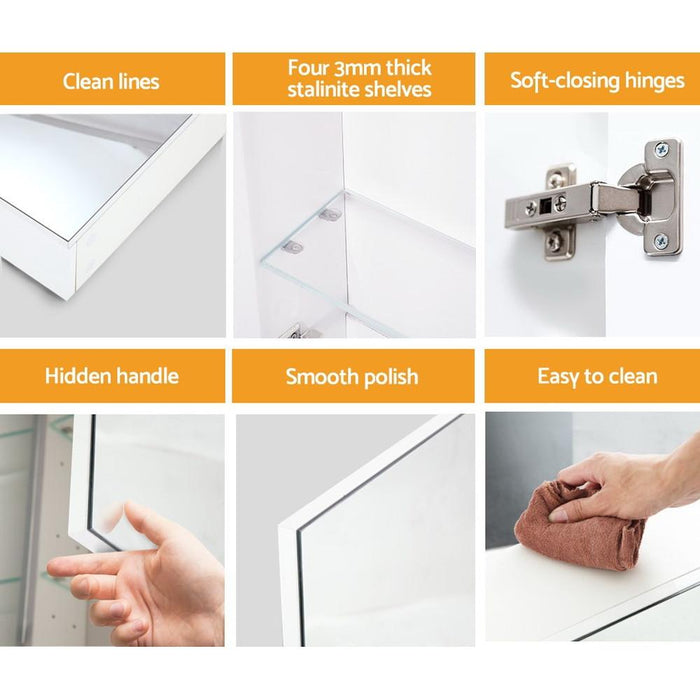 Clean lines

Four 3mm thick stalinite shelves

Soft-closing hinges

Hidden handle

Smooth polish

Easy to clean