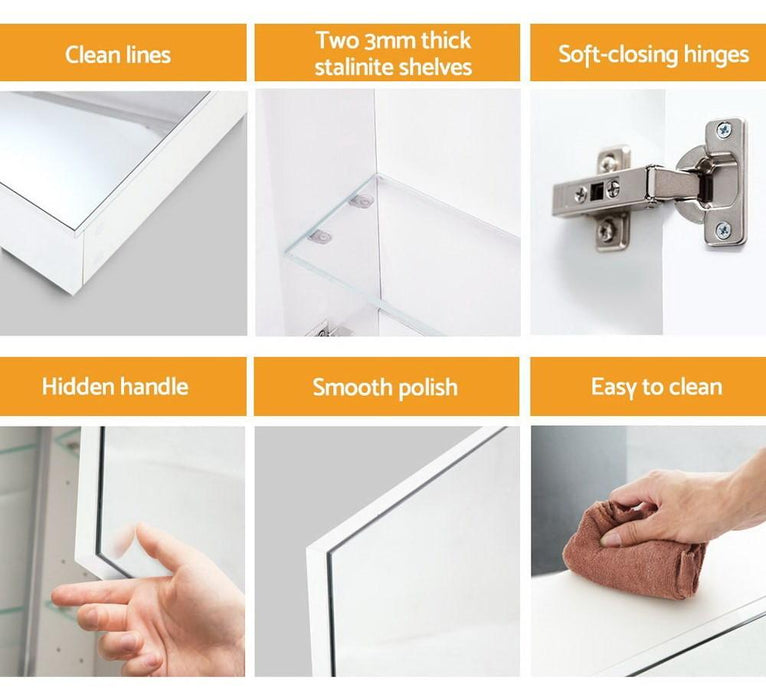 Clean lines

Two 3mm thick stalinite shelves

Soft-closing hinges

Hidden handle

Smooth polish

Easy to clean