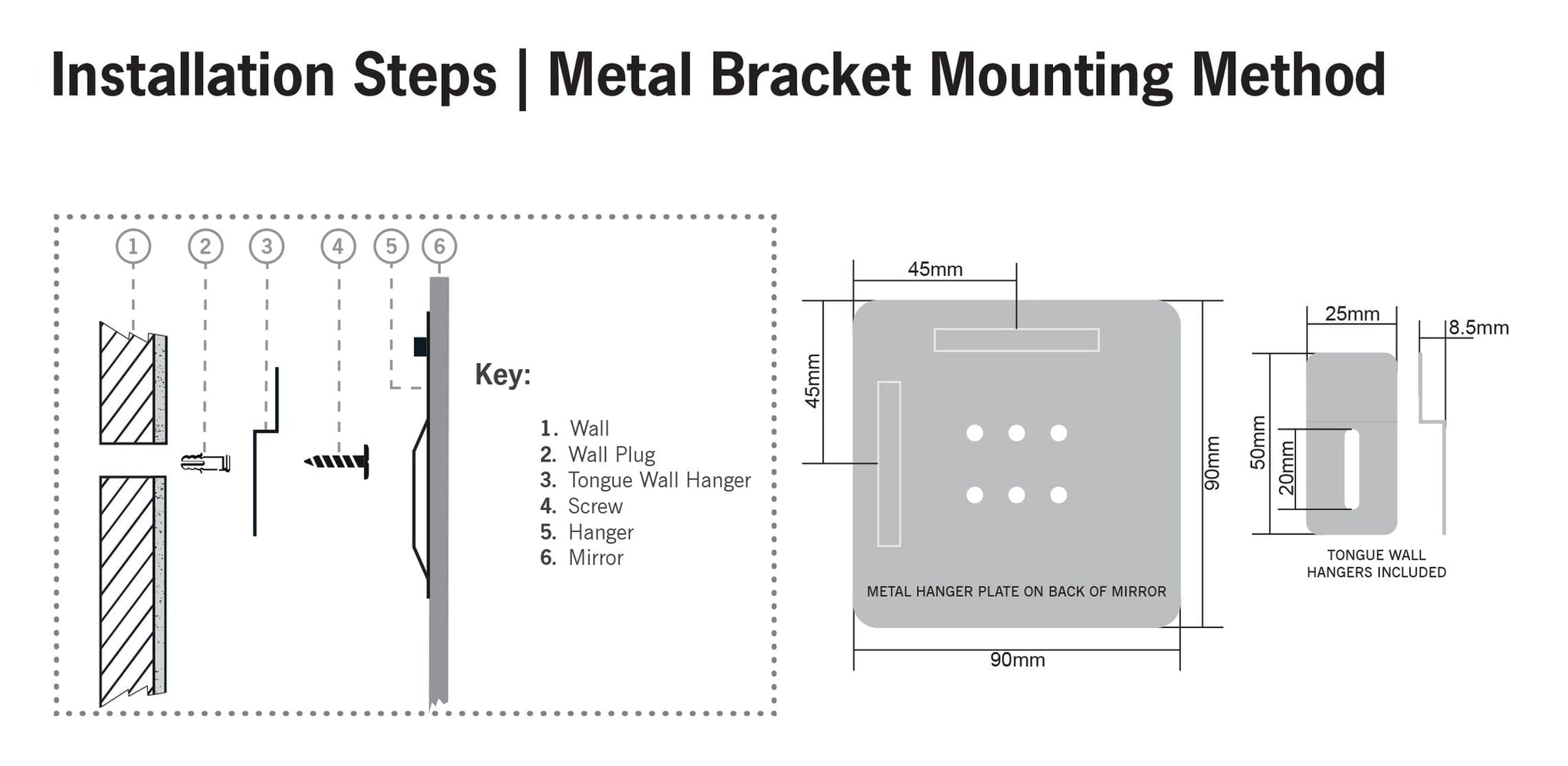 Installation Steps | Metal Bracket Mounting Method

1 2 3 4 5 6

Key:

1. Wall
2. Wall Plug
3. Tongue Wall Hanger
4. Screw
5. Hanger
6. Mirror

45mm

45mm

90mm

90mm

METAL HANGER PLATE ON BACK OF MIRROR

25mm

8.5mm

50mm

20mm

TONGUE WALL HANGERS INCLUDED